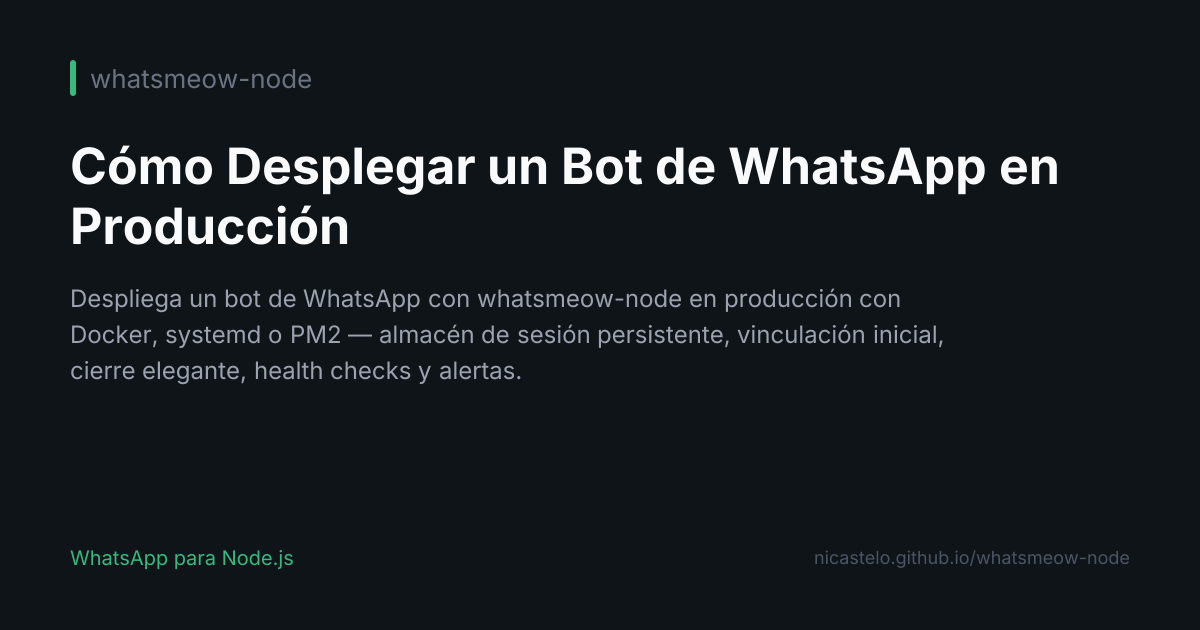 whatsmeow-node

Cómo Desplegar un Bot de WhatsApp en Producción

Despliega un bot de WhatsApp con whatsmeow-node en producción con Docker, systemd o PM2 — almacén de sesión persistente, vinculación inicial, cierre elegante, health checks y alertas.

WhatsApp para Node.js

nicastelo.github.io/whatsmeow-node