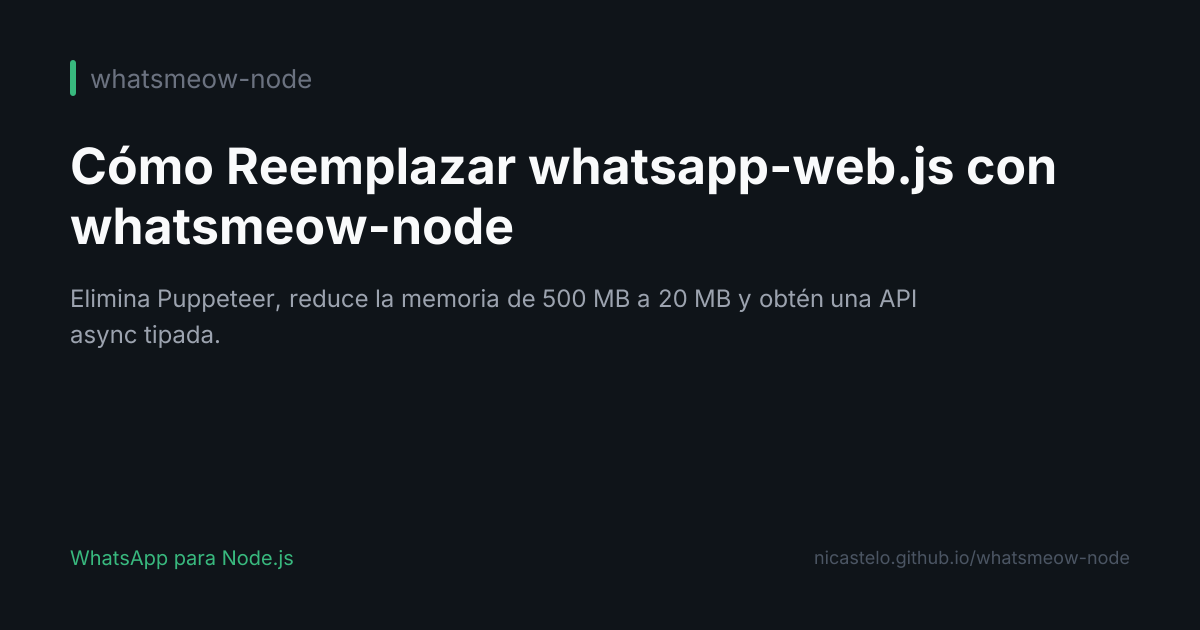 whatsmeow-node

Cómo Reemplazar whatsapp-web.js con whatsmeow-node

Elimina Puppeteer, reduce la memoria de 500 MB a 20 MB y obtén una API async tipada.

WhatsApp para Node.js

nicastelo.github.io/whatsmeow-node