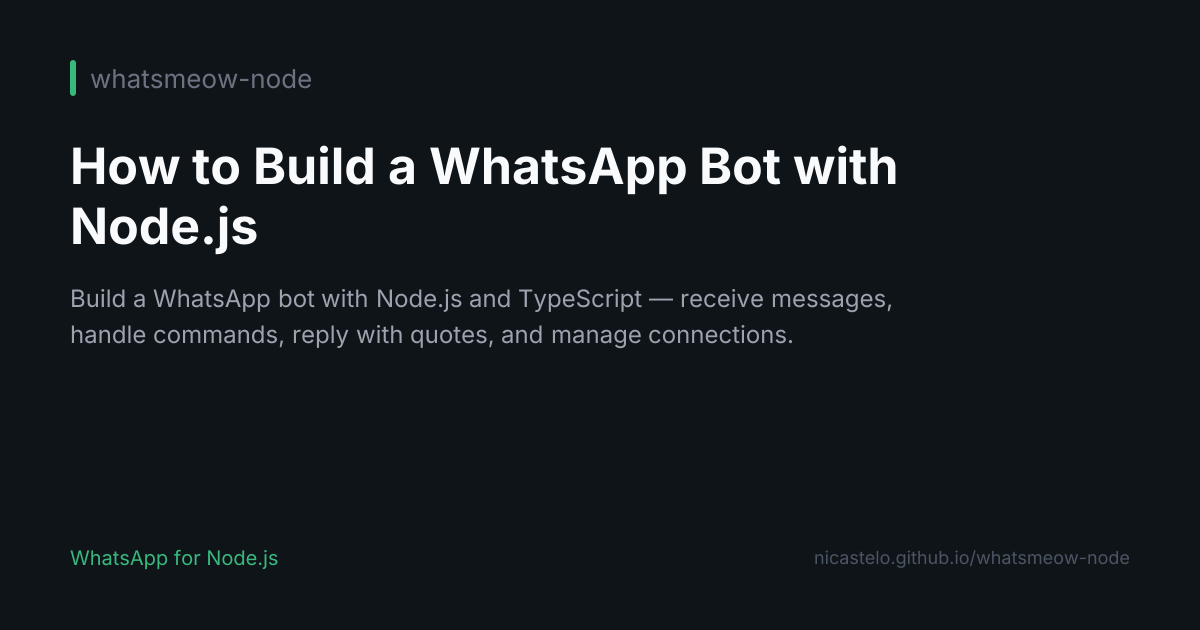 whatsmeow-node

How to Build a WhatsApp Bot with Node.js

Build a WhatsApp bot with Node.js and TypeScript — receive messages, handle commands, reply with quotes, and manage connections.

WhatsApp for Node.js

nicastelo.github.io/whatsmeow-node